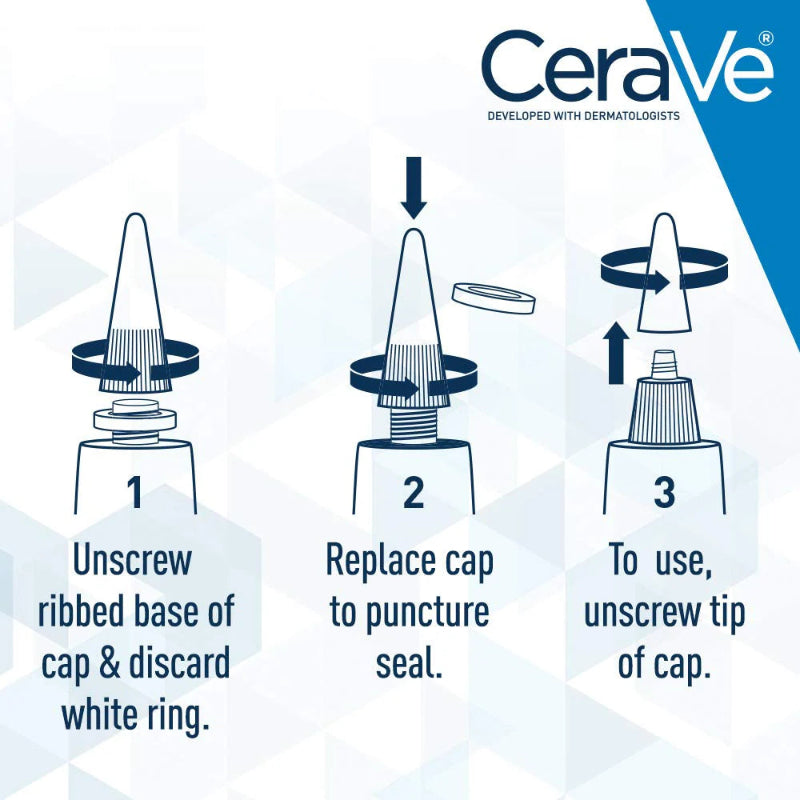 CeraVe®
DEVELOPED WITH DERMATOLOGISTS

1
Unscrew ribbed base of cap & discard white ring.

2
Replace cap to puncture seal.

3
To use, unscrew tip of cap.